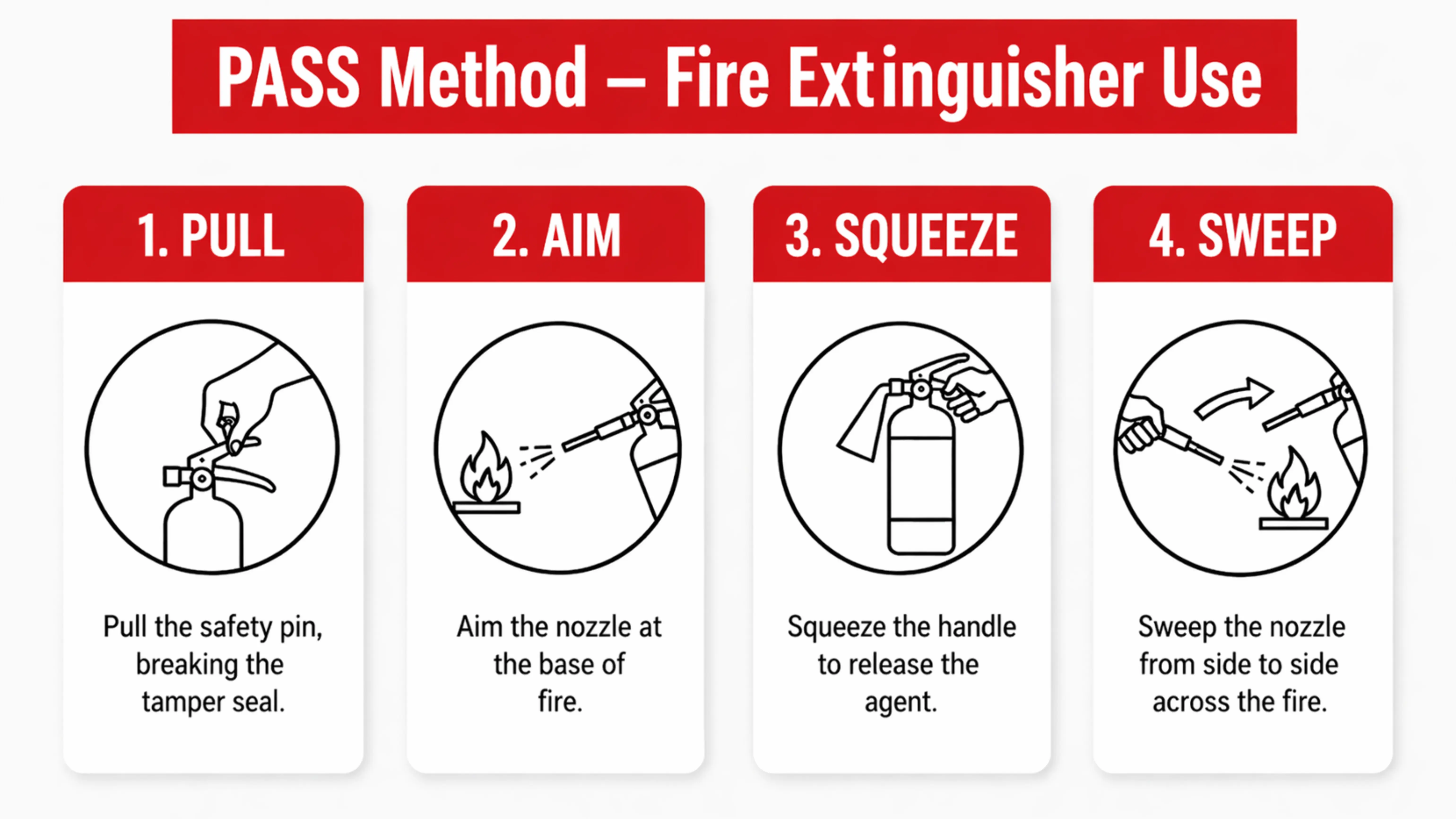 PASS Method – Fire Extinguisher Use

1. PULL

Pull the safety pin, breaking the tamper seal.

2. AIM

Aim the nozzle at the base of fire.

3. SQUEEZE

Squeeze the handle to release the agent.

4. SWEEP

Sweep the nozzle from side to side across the fire.